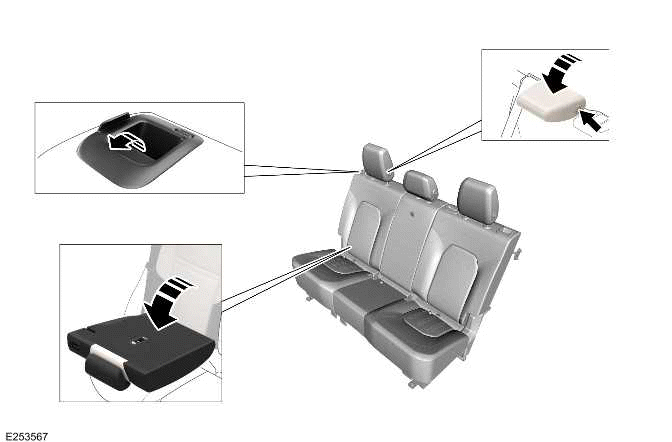 E253567